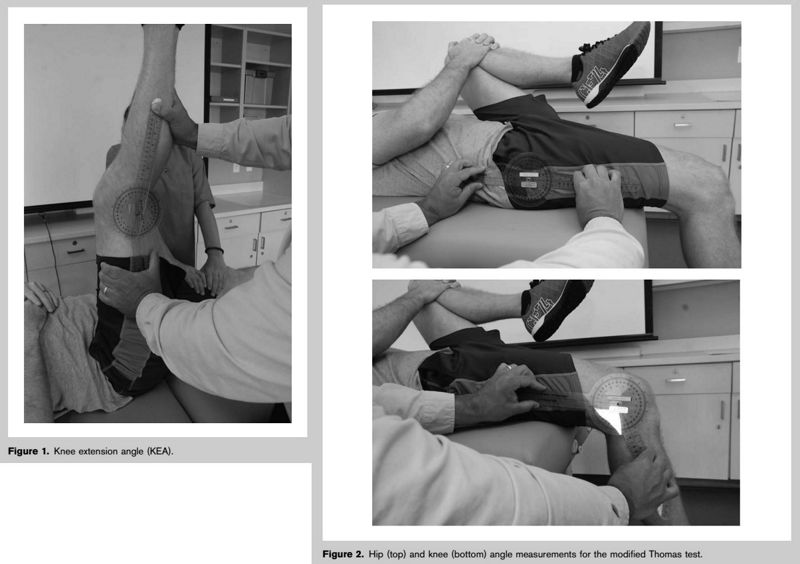 Figure 1. Knee extension angle (KEA).

Figure 2. Hip (top) and knee (bottom) angle measurements for the modified Thomas test.